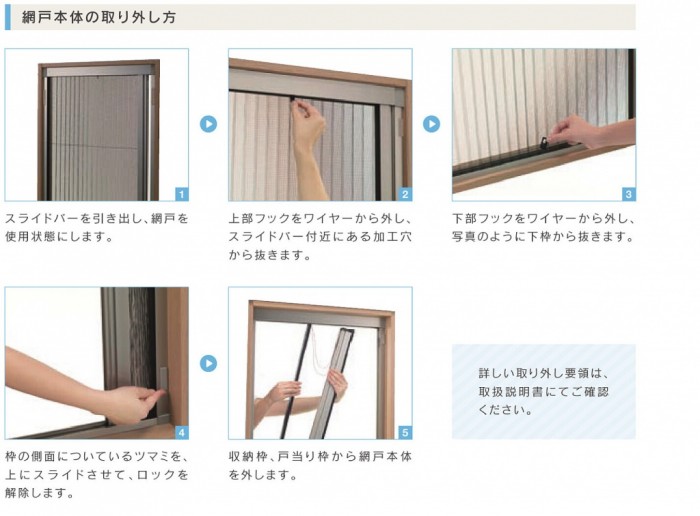 網戸本体の取り外し方

1

スライドバーを引き出し、網戸を使用状態にします。

2

上部フックをワイヤーから外し、スライドバー付近にある加工穴から抜きます。

3

下部フックをワイヤーから外し、写真のように下枠から抜きます。

4

枠の側面についているツマミを、上にスライドさせて、ロックを解除します。

5

収納枠、戸当り枠から網戸本体を外します。

詳しい取り外し要領は、取扱説明書にてご確認ください。